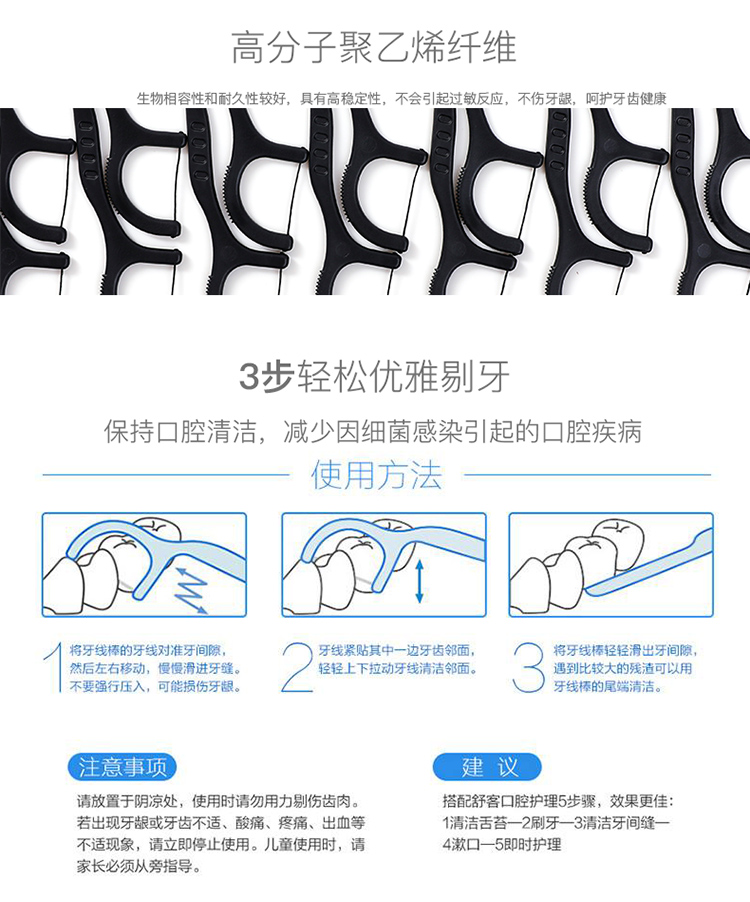 高分子聚乙烯纤维

生物相容性和耐久性较好，具有高稳定性，不会引起过敏反应，不伤牙龈，呵护牙齿健康

3步轻松优雅剔牙

保持口腔清洁，减少因细菌感染引起的口腔疾病

使用方法

1 将牙线棒的牙线对准牙间隙，然后左右移动，慢慢滑进牙缝。不要强行压入，可能损伤牙龈。

2 牙线紧贴其中一边牙齿邻面，轻轻上下拉动牙线清洁邻面。

3 将牙线棒轻轻滑出牙间隙，遇到比较大的残渣可以用牙线棒的尾端清洁。

注意事项

请放置于阴凉处，使用时请勿用力剔伤齿肉。若出现牙龈或牙齿不适、酸痛、疼痛、出血等不适现象，请立即停止使用。儿童使用时，请家长必须从旁指导。

建 议

搭配舒客口腔护理5步骤，效果更佳：1清洁舌苔—2刷牙—3清洁牙间缝—4漱口—5即时护理